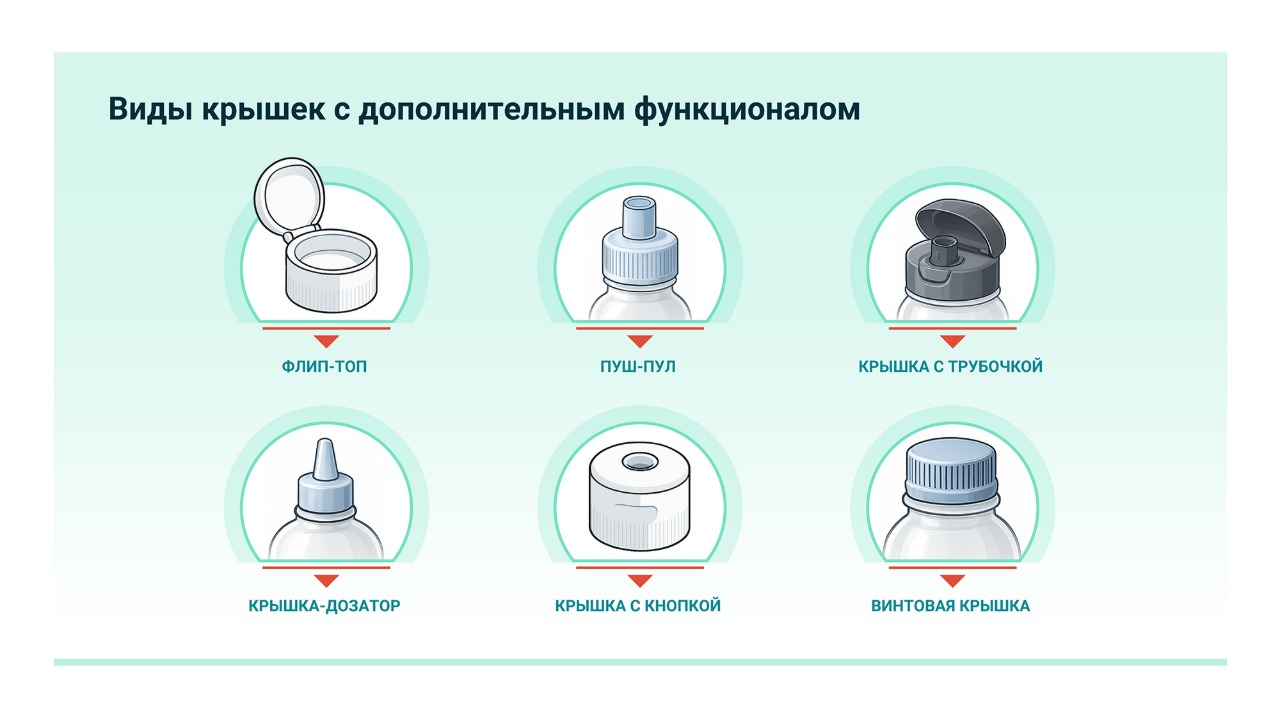 Виды крышек с дополнительным функционалом

ФЛИП-ТОП

ПУШ-ПУЛ

КРЫШКА С ТРУБОЧКОЙ

КРЫШКА-ДОЗАТОР

КРЫШКА С КНОПКОЙ

ВИНТОВАЯ КРЫШКА