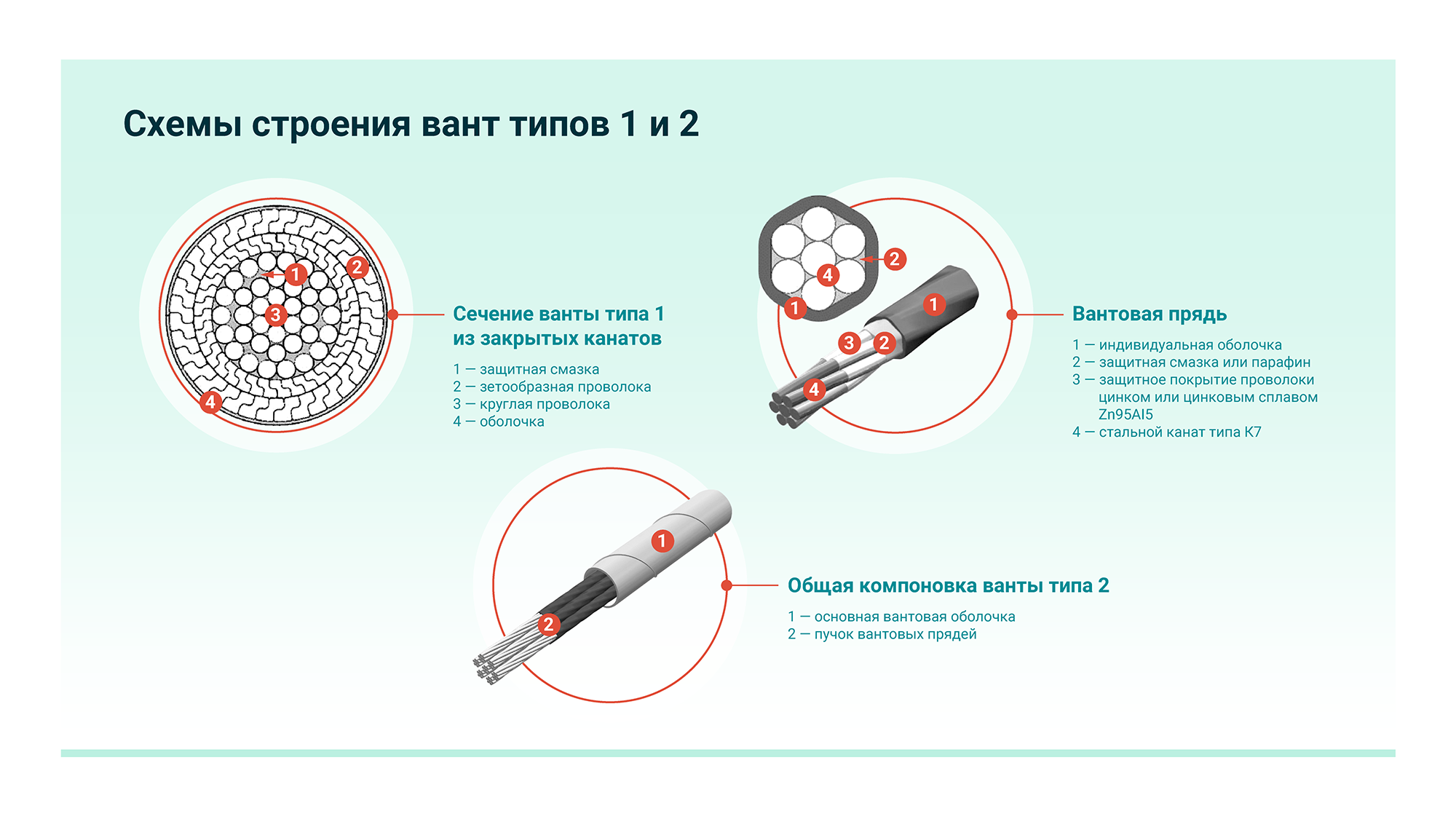 Схемы строения вант типов 1 и 2

1
2
3
4

Сечение ванты типа 1 из закрытых канатов

1 — защитная смазка
2 — зетообразная проволока
3 — круглая проволока
4 — оболочка

2
4
1
1
3
2
4

Вантовая прядь

1 — индивидуальная оболочка
2 — защитная смазка или парафин
3 — защитное покрытие проволоки цинком или цинковым сплавом Zn95Al5
4 — стальной канат типа К7

1
2

Общая компоновка ванты типа 2

1 — основная вантовая оболочка
2 — пучок вантовых прядей